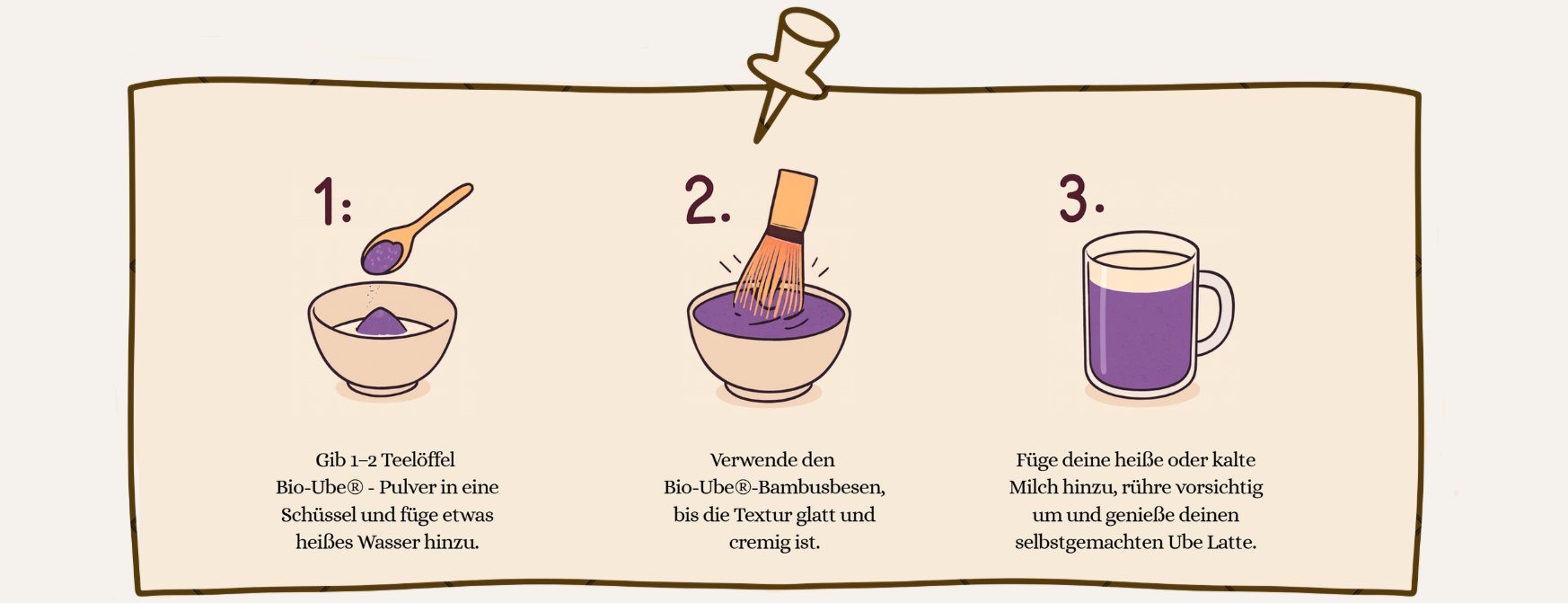 1:

Gib 1–2 Teelöffel Bio-Ube® - Pulver in eine Schüssel und füge etwas heißes Wasser hinzu.

2.

Verwende den Bio-Ube®-Bambusbesen, bis die Textur glatt und cremig ist.

3.

Füge deine heiße oder kalte Milch hinzu, rühre vorsichtig um und genieße deinen selbstgemachten Ube Latte.